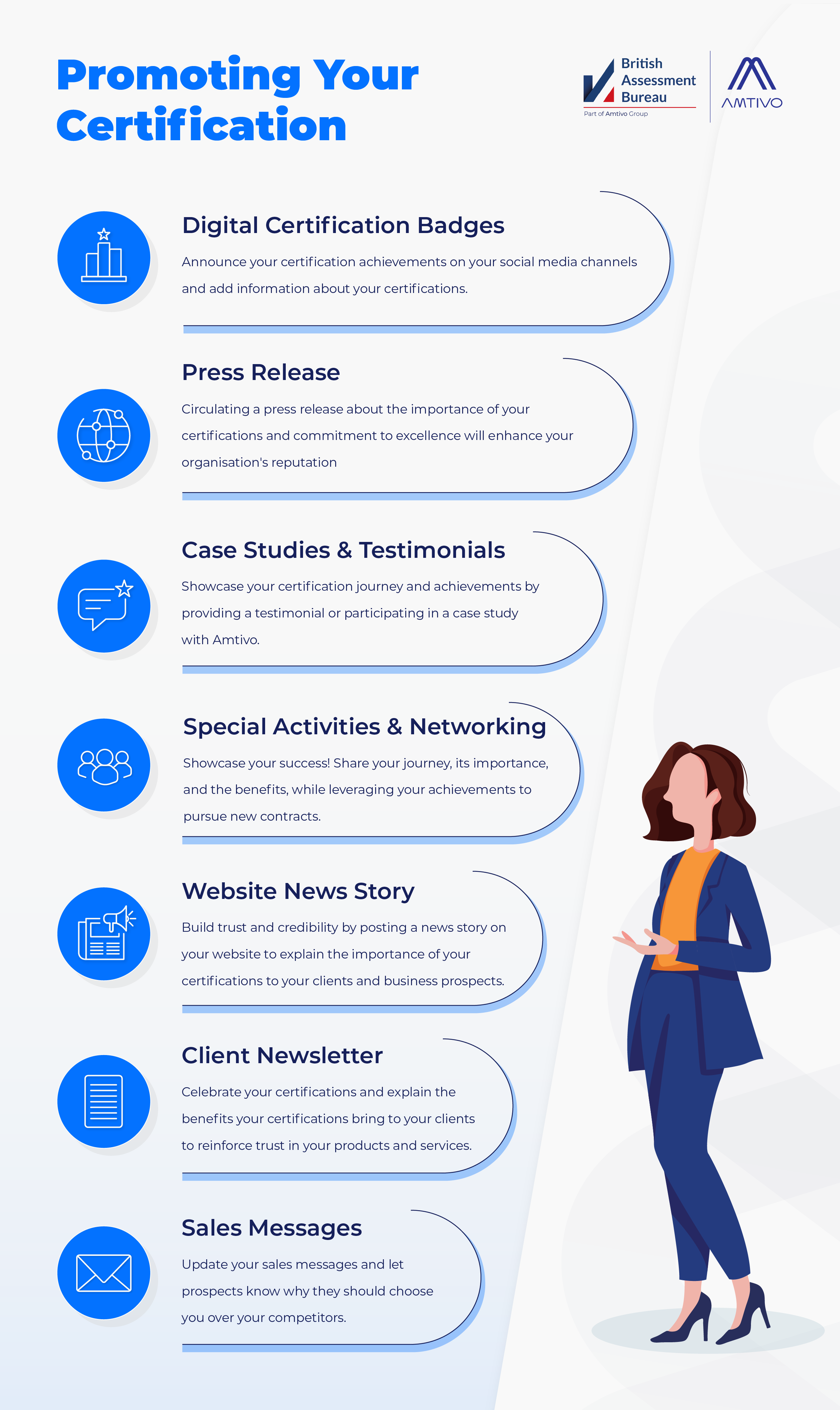 Promoting Your Certification

British Assessment Bureau
Part of Amtivo Group

AMTIVO

Digital Certification Badges

Announce your certification achievements on your social media channels and add information about your certifications.

Press Release

Circulating a press release about the importance of your certifications and commitment to excellence will enhance your organisation's reputation

Case Studies & Testimonials

Showcase your certification journey and achievements by providing a testimonial or participating in a case study with Amtivo.

Special Activities & Networking

Showcase your success! Share your journey, its importance, and the benefits, while leveraging your achievements to pursue new contracts.

Website News Story

Build trust and credibility by posting a news story on your website to explain the importance of your certifications to your clients and business prospects.

Client Newsletter

Celebrate your certifications and explain the benefits your certifications bring to your clients to reinforce trust in your products and services.

Sales Messages

Update your sales messages and let prospects know why they should choose you over your competitors.